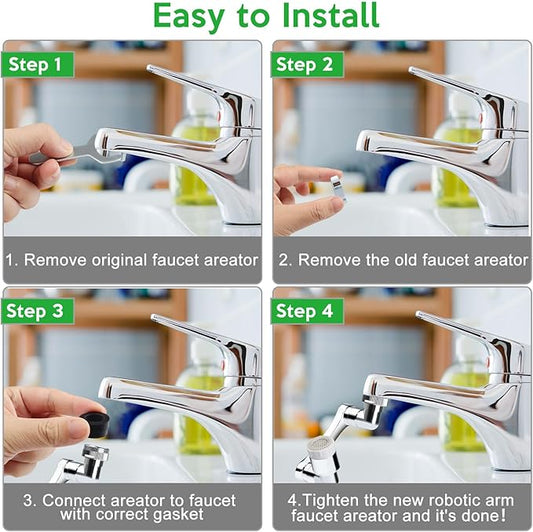 Easy to Install

Step 1

1. Remove original faucet areator

Step 2

2. Remove the old faucet areator

Step 3

3. Connect areator to faucet with correct gasket

Step 4

4.Tighten the new robotic arm faucet areator and it's done!