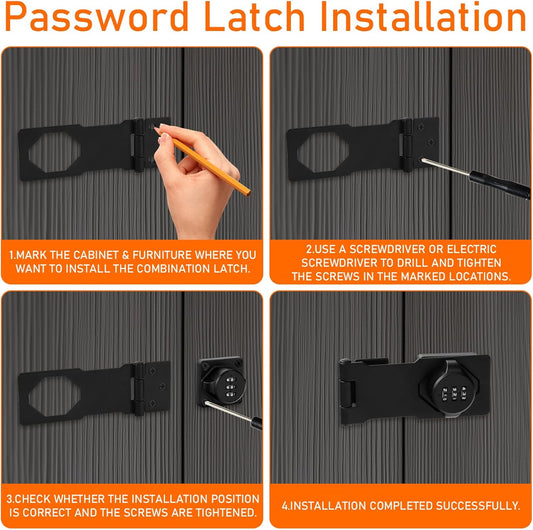 Password Latch Installation

1.MARK THE CABINET & FURNITURE WHERE YOU WANT TO INSTALL THE COMBINATION LATCH.

2.USE A SCREWDRIVER OR ELECTRIC SCREWDRIVER TO DRILL AND TIGHTEN THE SCREWS IN THE MARKED LOCATIONS.

3.CHECK WHETHER THE INSTALLATION POSITION IS CORRECT AND THE SCREWS ARE TIGHTENED.

4.INSTALLATION COMPLETED SUCCESSFULLY.