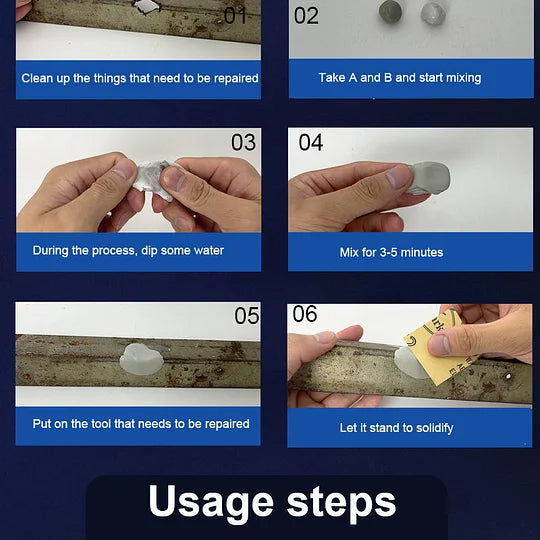 01
Clean up the things that need to be repaired

02
Take A and B and start mixing

03
During the process, dip some water

04
Mix for 3-5 minutes

05
Put on the tool that needs to be repaired

06
Let it stand to solidify

Usage steps