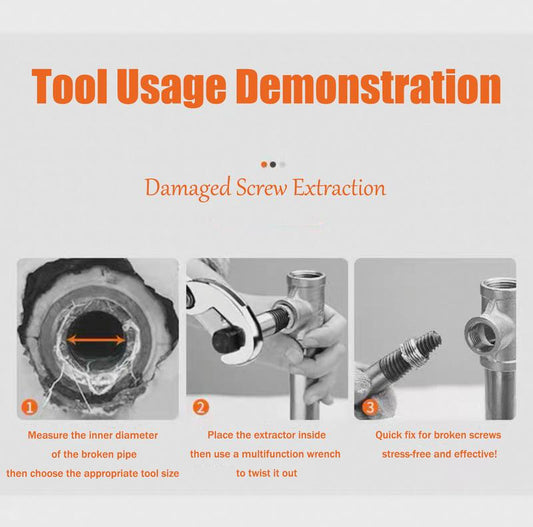 Tool Usage Demonstration

Damaged Screw Extraction

1

Measure the inner diameter of the broken pipe then choose the appropriate tool size

2

Place the extractor inside then use a multifunction wrench to twist it out

3

Quick fix for broken screws stress-free and effective!