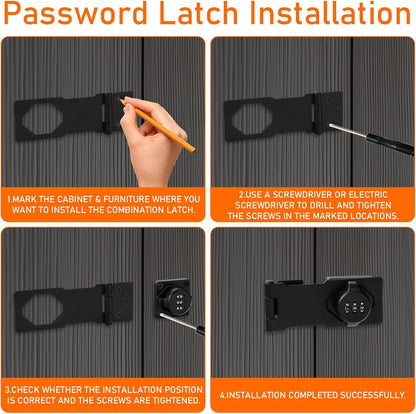 Password Latch Installation

1.MARK THE CABINET & FURNITURE WHERE YOU WANT TO INSTALL THE COMBINATION LATCH.

2.USE A SCREWDRIVER OR ELECTRIC SCREWDRIVER TO DRILL AND TIGHTEN THE SCREWS IN THE MARKED LOCATIONS.

3.CHECK WHETHER THE INSTALLATION POSITION IS CORRECT AND THE SCREWS ARE TIGHTENED.

4.INSTALLATION COMPLETED SUCCESSFULLY.