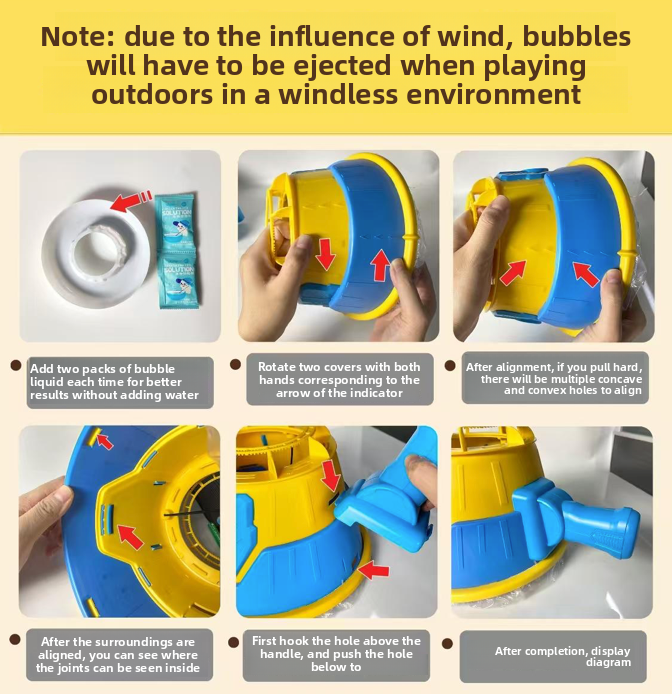 Note: due to the influence of wind, bubbles will have to be ejected when playing outdoors in a windless environment

SOLUTION

SOLUTION

Add two packs of bubble liquid each time for better results without adding water

Rotate two covers with both hands corresponding to the arrow of the indicator

After alignment, if you pull hard, there will be multiple concave and convex holes to align

After the surroundings are aligned, you can see where the joints can be seen inside

First hook the hole above the handle, and push the hole below to

After completion, display diagram